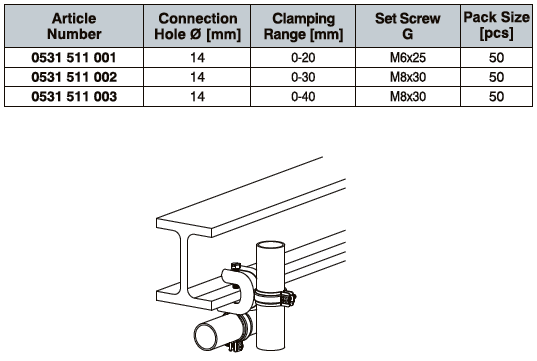 | Article Number | Connection Hole Ø [mm] | Clamping Range [mm] | Set Screw G | Pack Size [pcs] |
|---|---|---|---|---|
| 0531 511 001 | 14 | 0-20 | M6x25 | 50 |
| 0531 511 002 | 14 | 0-30 | M8x30 | 50 |
| 0531 511 003 | 14 | 0-40 | M8x30 | 50 |