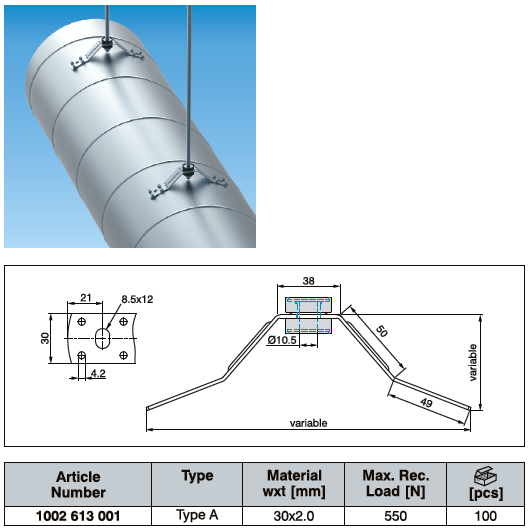 21

8.5x12

30

4.2

38

Ø10.5

50

variable

49

variable

| Article Number | Type | Material wxt [mm] | Max. Rec. Load [N] | [pcs] |
|---|---|---|---|---|
| 1002 613 001 | Type A | 30x2.0 | 550 | 100 |