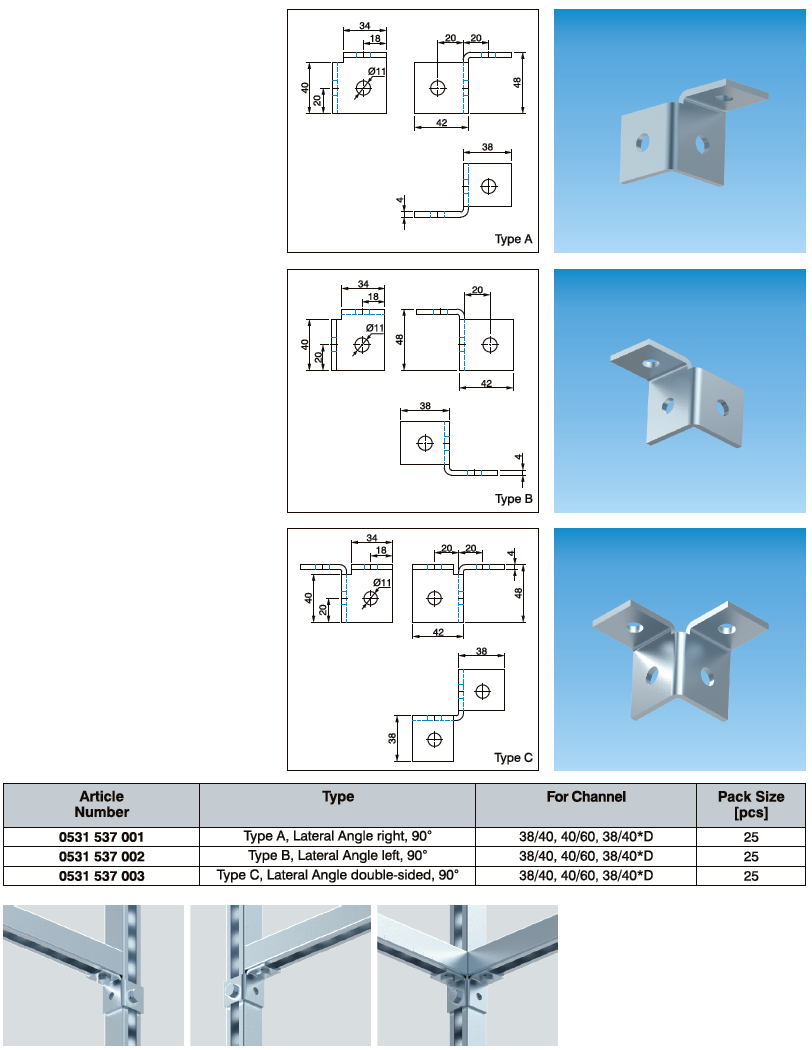 34
18
40
20
Ø11
20 20
48
42
38
4
Type A

34
18
40
20
Ø11
48
20
42
38
4
Type B

34
18
40
20
Ø11
20 20
4
48
42
38
38
Type C

| Article Number | Type | For Channel | Pack Size [pcs] |
|---|---|---|---|
| 0531 537 001 | Type A, Lateral Angle right, 90° | 38/40, 40/60, 38/40*D | 25 |
| 0531 537 002 | Type B, Lateral Angle left, 90° | 38/40, 40/60, 38/40*D | 25 |
| 0531 537 003 | Type C, Lateral Angle double-sided, 90° | 38/40, 40/60, 38/40*D | 25 |