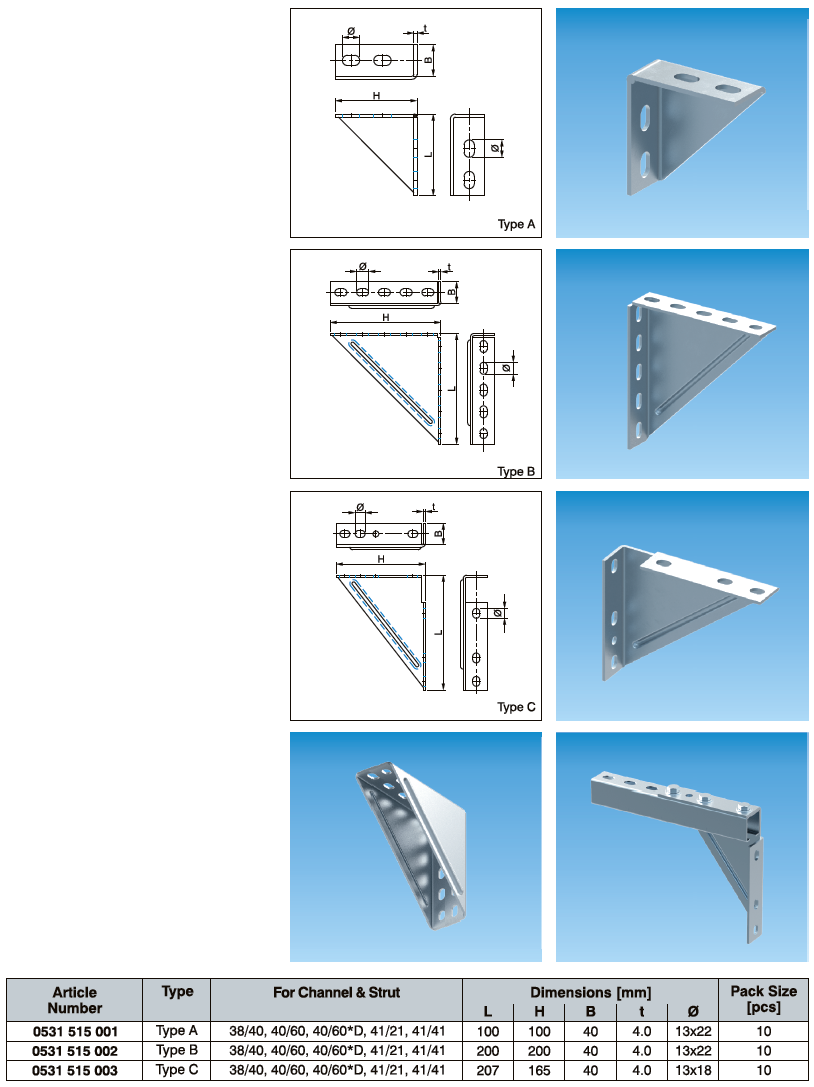 Ø
t
B
H
L
Ø
Type A

Ø
t
B
H
L
Ø
Type B

Ø
t
B
H
L
Ø
Type C

| Article Number | Type | For Channel & Strut | Dimensions [mm] L | H | B | t | Ø | Pack Size [pcs] |
|---|---|---|---|---|---|---|---|---|
| 0531 515 001 | Type A | 38/40, 40/60, 40/60*D, 41/21, 41/41 | 100 | 100 | 40 | 4.0 | 13x22 | 10 |
| 0531 515 002 | Type B | 38/40, 40/60, 40/60*D, 41/21, 41/41 | 200 | 200 | 40 | 4.0 | 13x22 | 10 |
| 0531 515 003 | Type C | 38/40, 40/60, 40/60*D, 41/21, 41/41 | 207 | 165 | 40 | 4.0 | 13x18 | 10 |