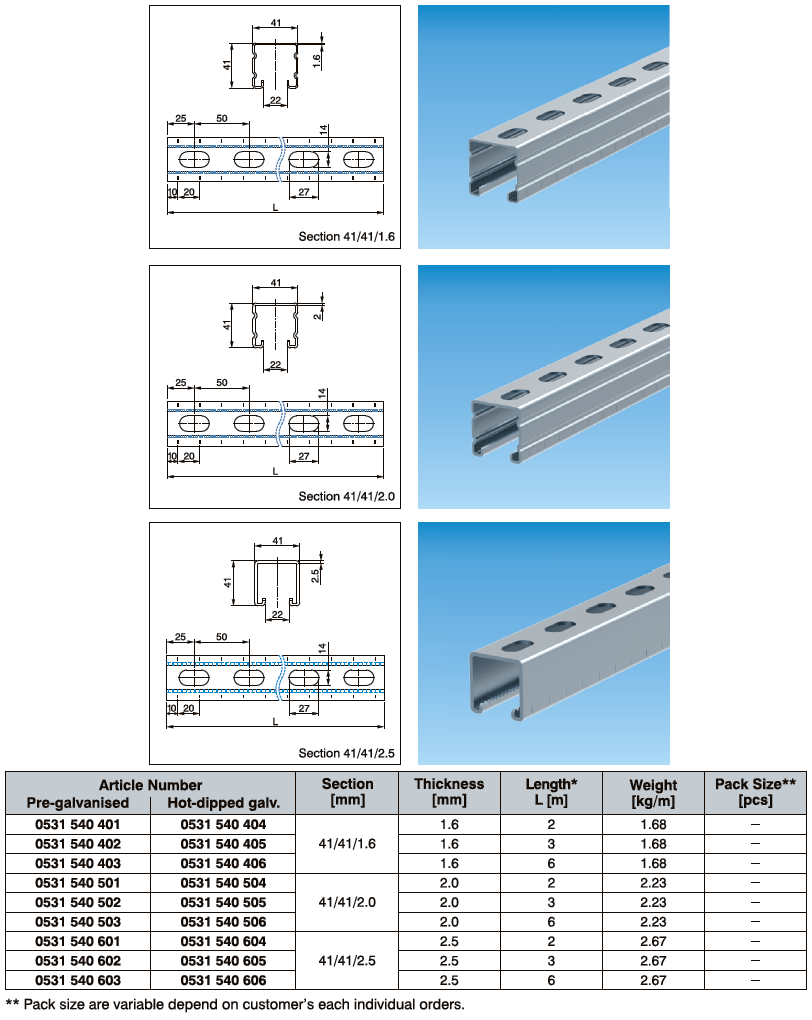 41
41
1.6
22
25
50
14
10
20
27
L
Section 41/41/1.6

41
41
2
22
25
50
14
10
20
27
L
Section 41/41/2.0

41
41
2.5
22
25
50
14
10
20
27
L
Section 41/41/2.5

| Article Number Pre-galvanised | Article Number Hot-dipped galv. | Section [mm] | Thickness [mm] | Length* L [m] | Weight [kg/m] | Pack Size** [pcs] |
|---|---|---|---|---|---|---|
| 0531 540 401 | 0531 540 404 | 41/41/1.6 | 1.6 | 2 | 1.68 | – |
| 0531 540 402 | 0531 540 405 | 41/41/1.6 | 1.6 | 3 | 1.68 | – |
| 0531 540 403 | 0531 540 406 | 41/41/1.6 | 1.6 | 6 | 1.68 | – |
| 0531 540 501 | 0531 540 504 | 41/41/2.0 | 2.0 | 2 | 2.23 | – |
| 0531 540 502 | 0531 540 505 | 41/41/2.0 | 2.0 | 3 | 2.23 | – |
| 0531 540 503 | 0531 540 506 | 41/41/2.0 | 2.0 | 6 | 2.23 | – |
| 0531 540 601 | 0531 540 604 | 41/41/2.5 | 2.5 | 2 | 2.67 | – |
| 0531 540 602 | 0531 540 605 | 41/41/2.5 | 2.5 | 3 | 2.67 | – |
| 0531 540 603 | 0531 540 606 | 41/41/2.5 | 2.5 | 6 | 2.67 | – |

** Pack size are variable depend on customer's each individual orders.