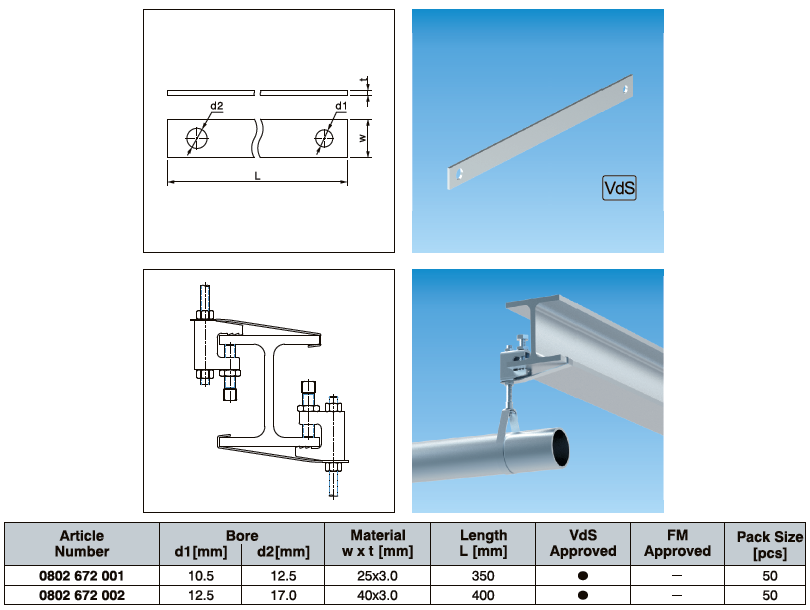 t

d2

d1

w

L

VdS

| Article Number | Bore d1[mm] | Bore d2[mm] | Material w x t [mm] | Length L [mm] | VdS Approved | FM Approved | Pack Size [pcs] |
|---|---|---|---|---|---|---|---|
| 0802 672 001 | 10.5 | 12.5 | 25x3.0 | 350 | ● | – | 50 |
| 0802 672 002 | 12.5 | 17.0 | 40x3.0 | 400 | ● | – | 50 |