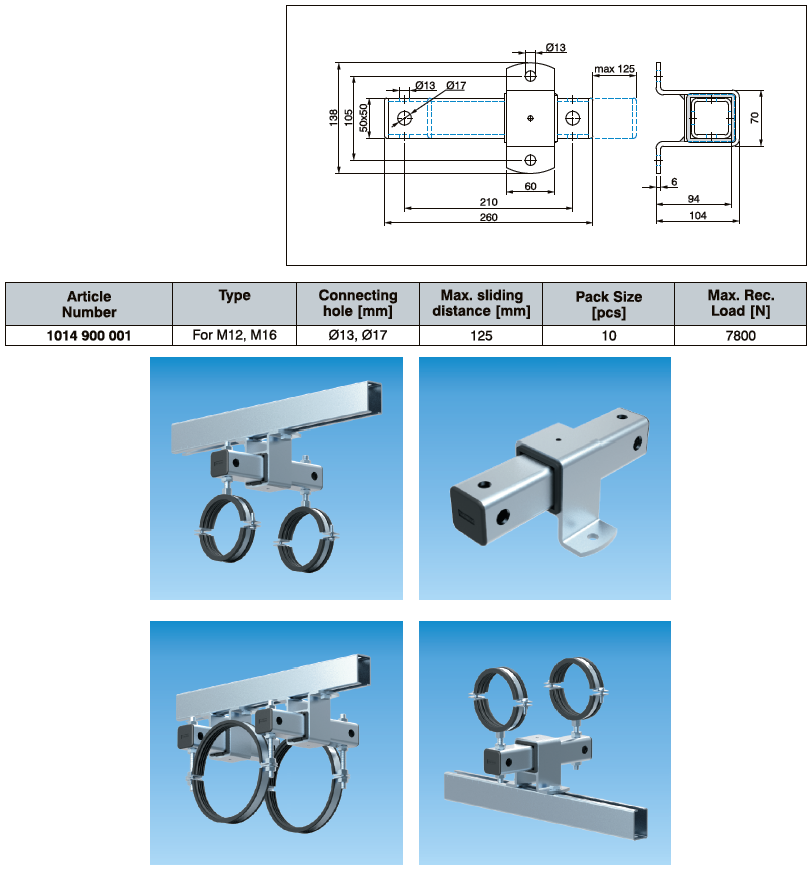 Ø13
max 125
Ø13
Ø17
138
105
50x50
70
60
6
210
94
260
104

| Article Number | Type | Connecting hole [mm] | Max. sliding distance [mm] | Pack Size [pcs] | Max. Rec. Load [N] |
|---|---|---|---|---|---|
| 1014 900 001 | For M12, M16 | Ø13, Ø17 | 125 | 10 | 7800 |