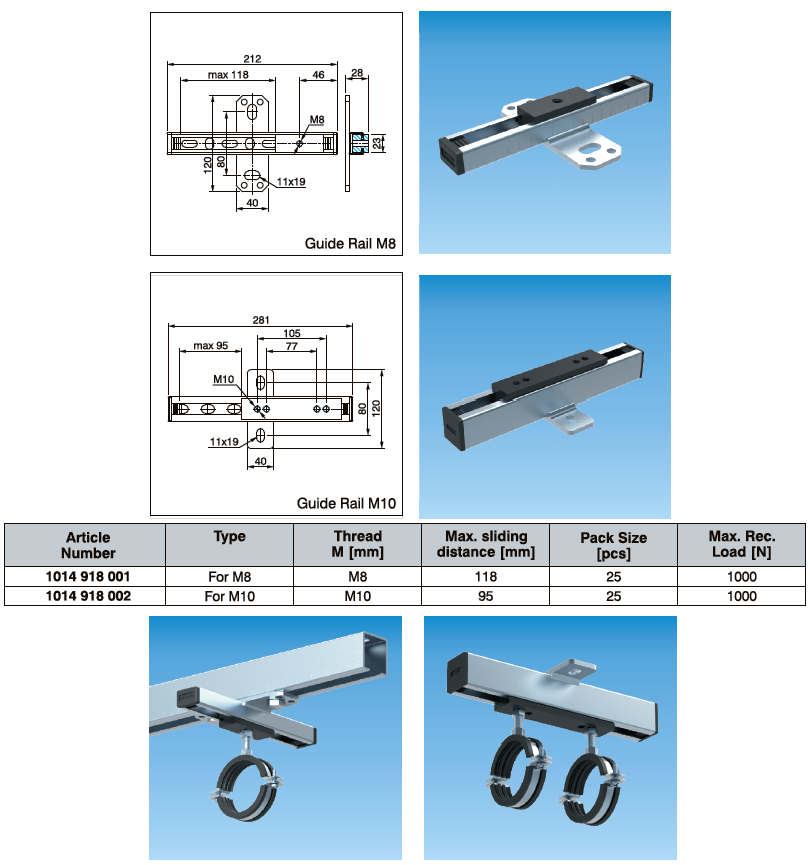 212
max 118
46
28
M8
23
120
80
11x19
40
Guide Rail M8

281
105
max 95
77
M10
80
120
11x19
40
Guide Rail M10

| Article Number | Type | Thread M [mm] | Max. sliding distance [mm] | Pack Size [pcs] | Max. Rec. Load [N] |
|---|---|---|---|---|---|
| 1014 918 001 | For M8 | M8 | 118 | 25 | 1000 |
| 1014 918 002 | For M10 | M10 | 95 | 25 | 1000 |