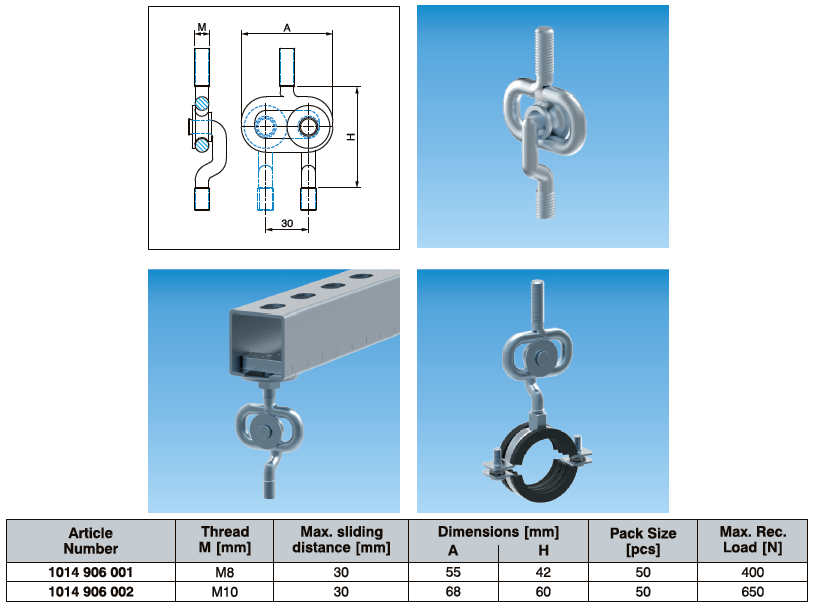 M

A

H

30

| Article Number | Thread M [mm] | Max. sliding distance [mm] | Dimensions [mm] A | Dimensions [mm] H | Pack Size [pcs] | Max. Rec. Load [N] |
|---|---|---|---|---|---|---|
| 1014 906 001 | M8 | 30 | 55 | 42 | 50 | 400 |
| 1014 906 002 | M10 | 30 | 68 | 60 | 50 | 650 |